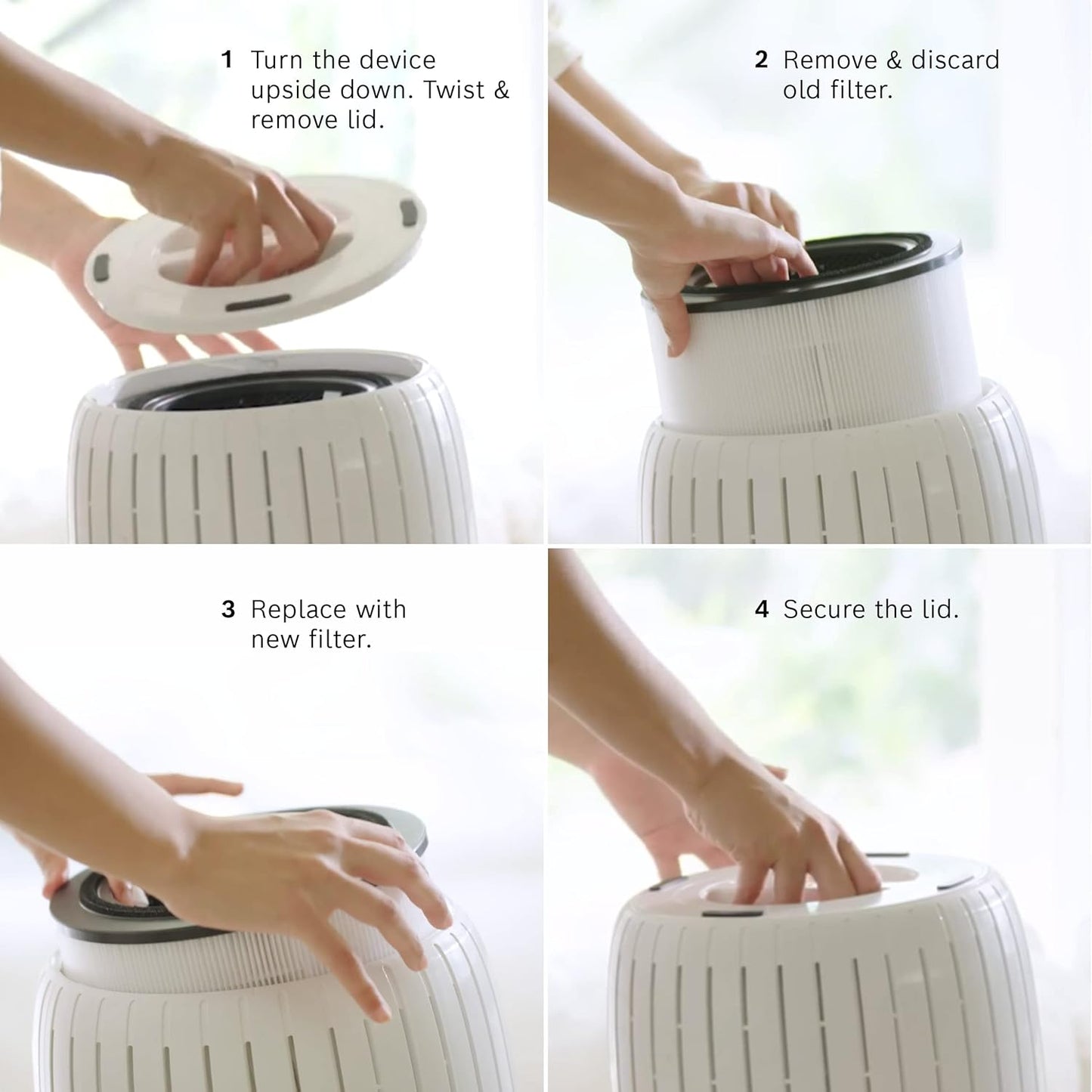 1 Turn the device upside down. Twist & remove lid.

2 Remove & discard old filter.

3 Replace with new filter.

4 Secure the lid.